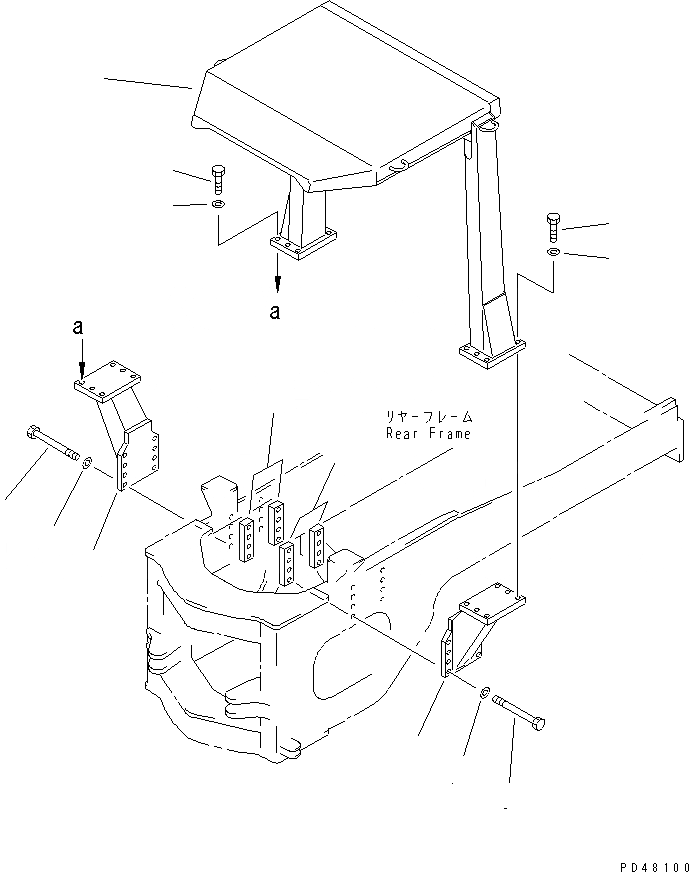 a

a

リヤーフレーム
Rear Frame

PD48100