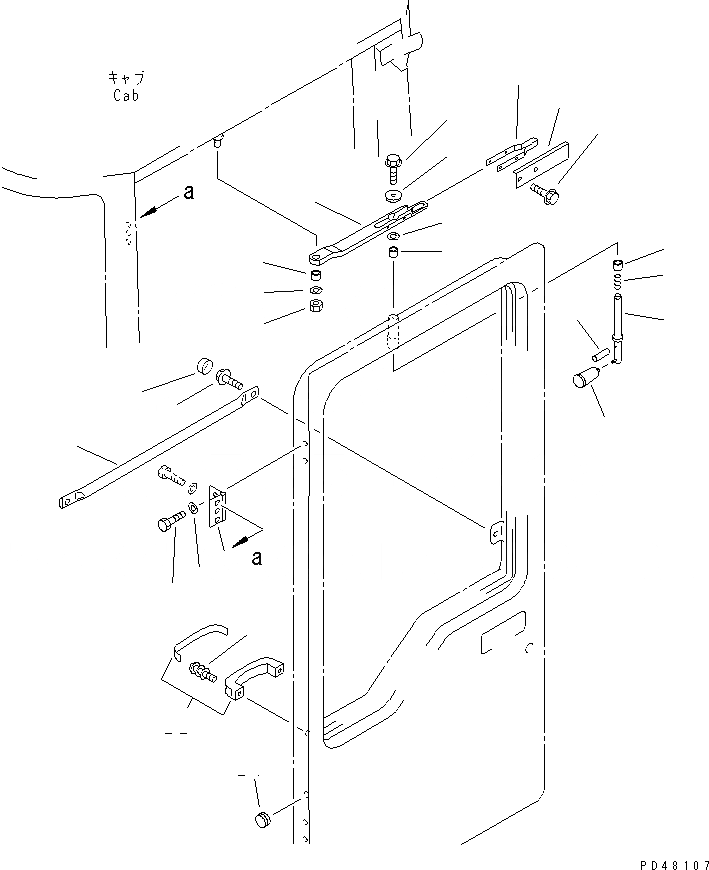 キャブ
Cab

a

a

PD48107