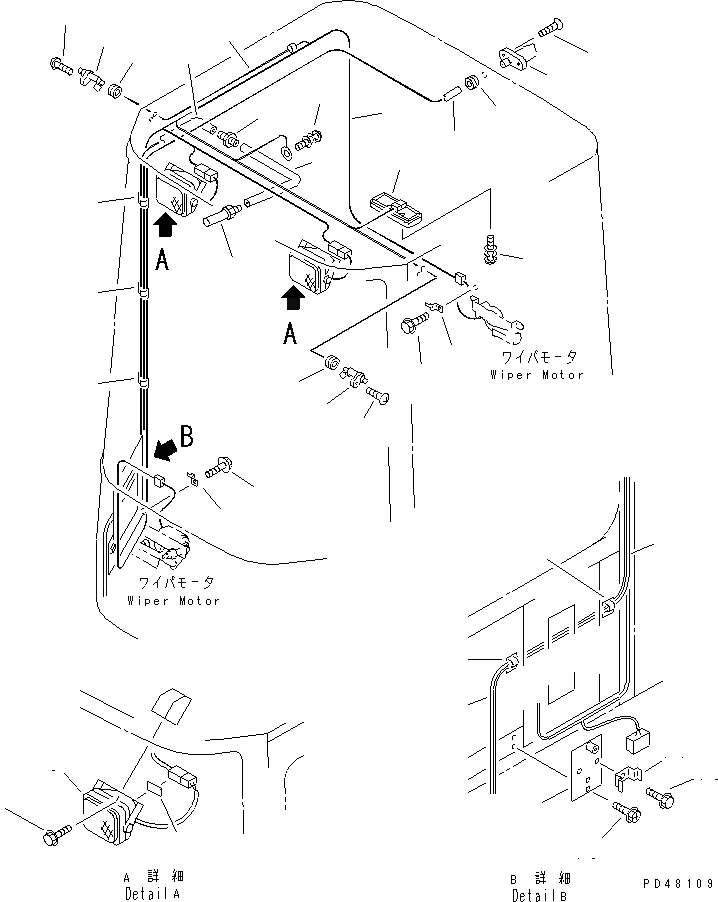 A

A

ワイパモータ
Wiper Motor

B

ワイパモータ
Wiper Motor

A 詳 細
Detail A

B 詳 細
Detail B

PD48109