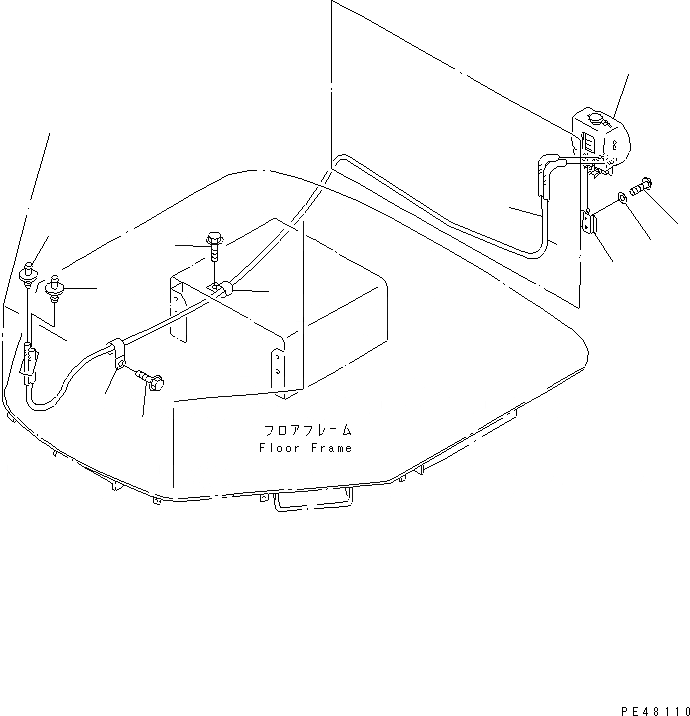 フロアフレーム
Floor Frame

PE48110