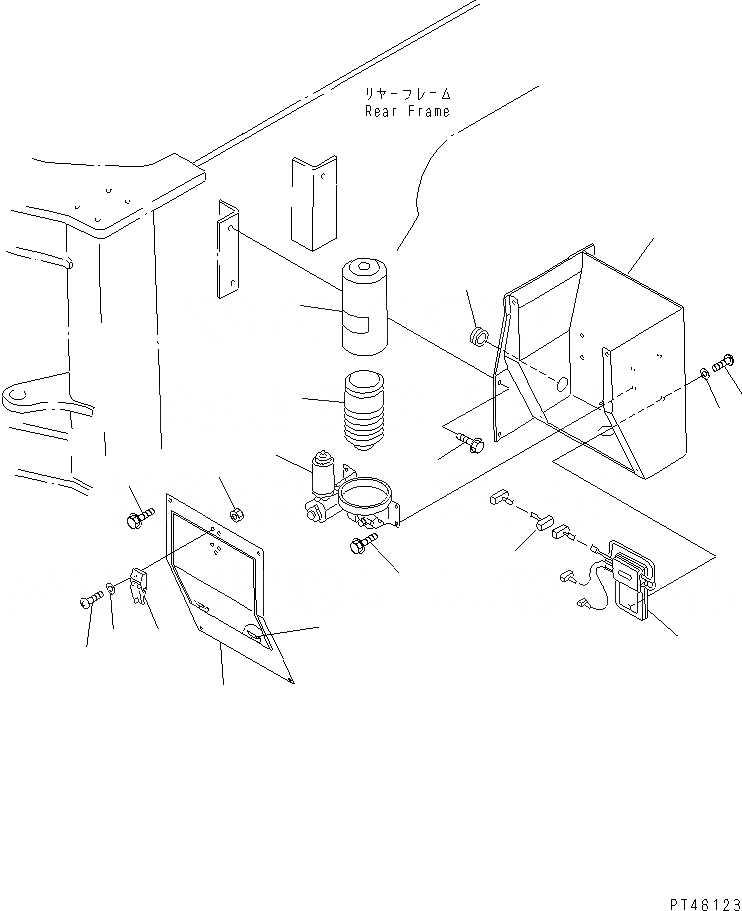 リヤーフレーム
Rear Frame

PT46123