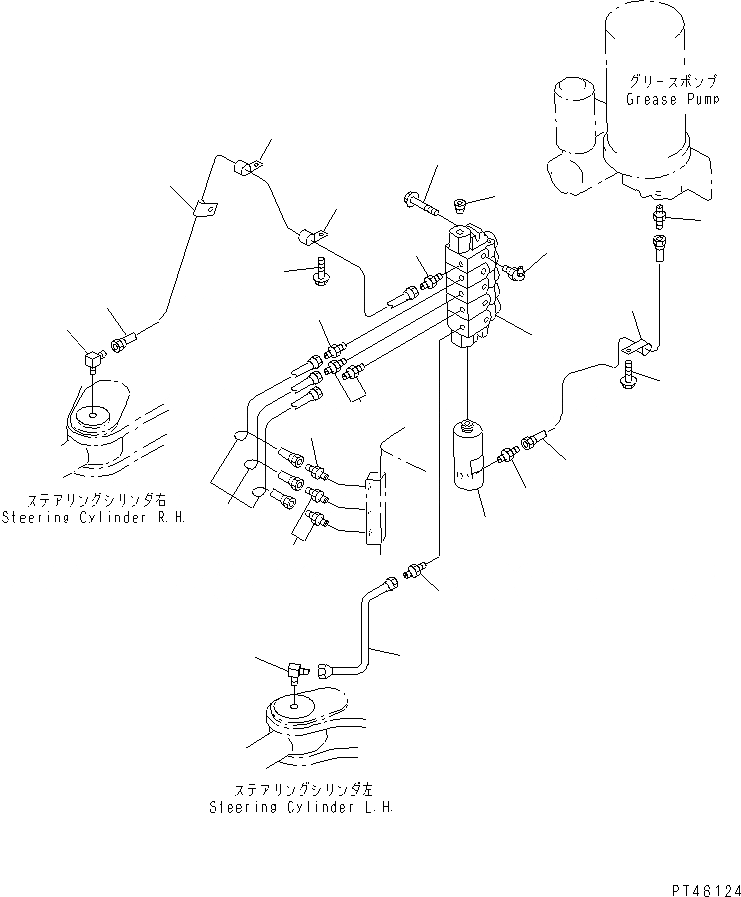 グリースポンプ
Grease Pump

ステアリングシリンダ右
Steering Cylinder R.H.

ステアリングシリンダ左
Steering Cylinder L.H.

PT46124