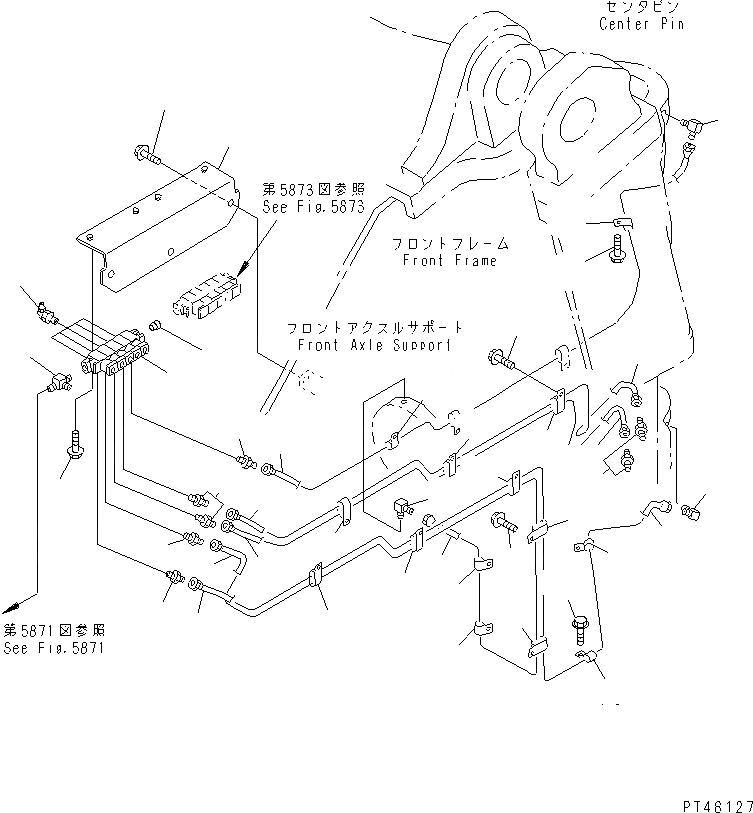 センタピン
Center Pin

第5873図参照
See Fig.5873

フロントフレーム
Front Frame

フロントアクスルサポート
Front Axle Support

第5871図参照
See Fig.5871

PT46127