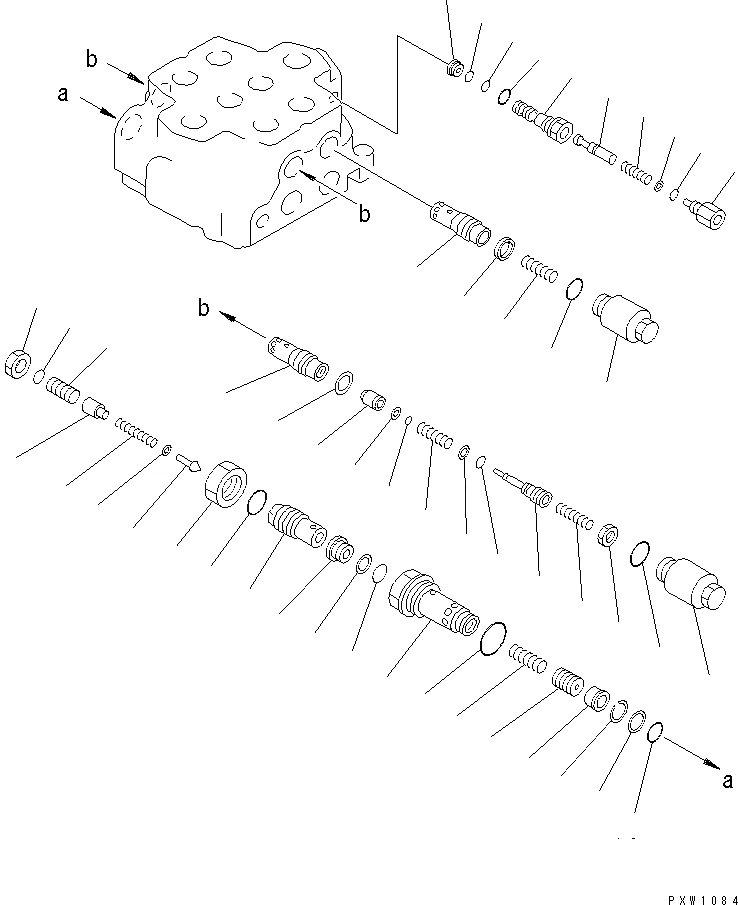 b
a
b
b
a
PXW1084