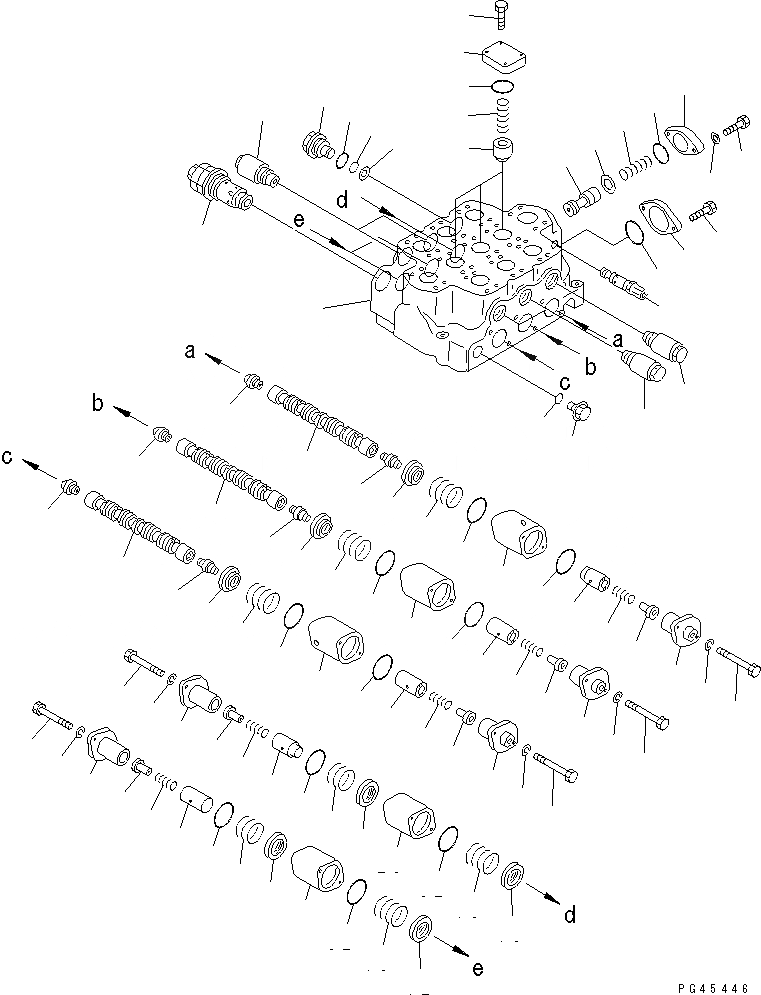 d
e
a
b
c
a
b
c
d
e
PG45446