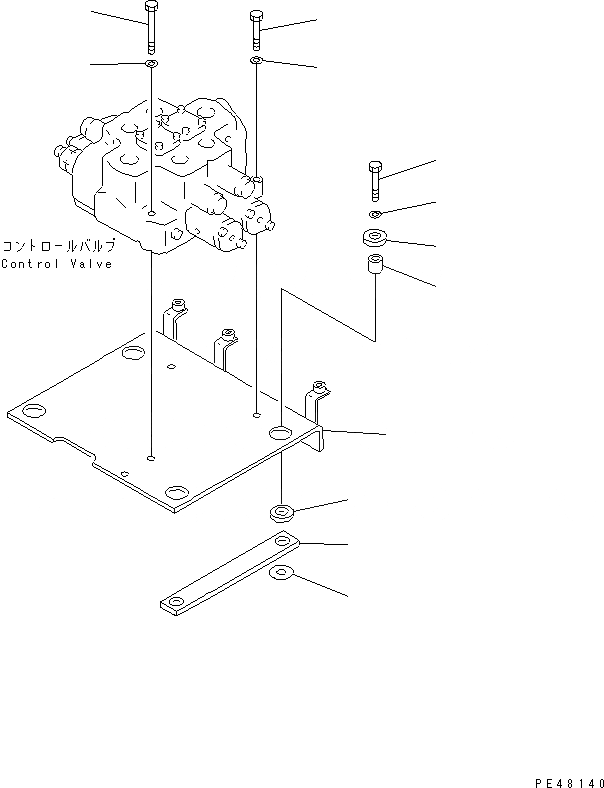 コントロールバルブ
Control Valve

PE48140