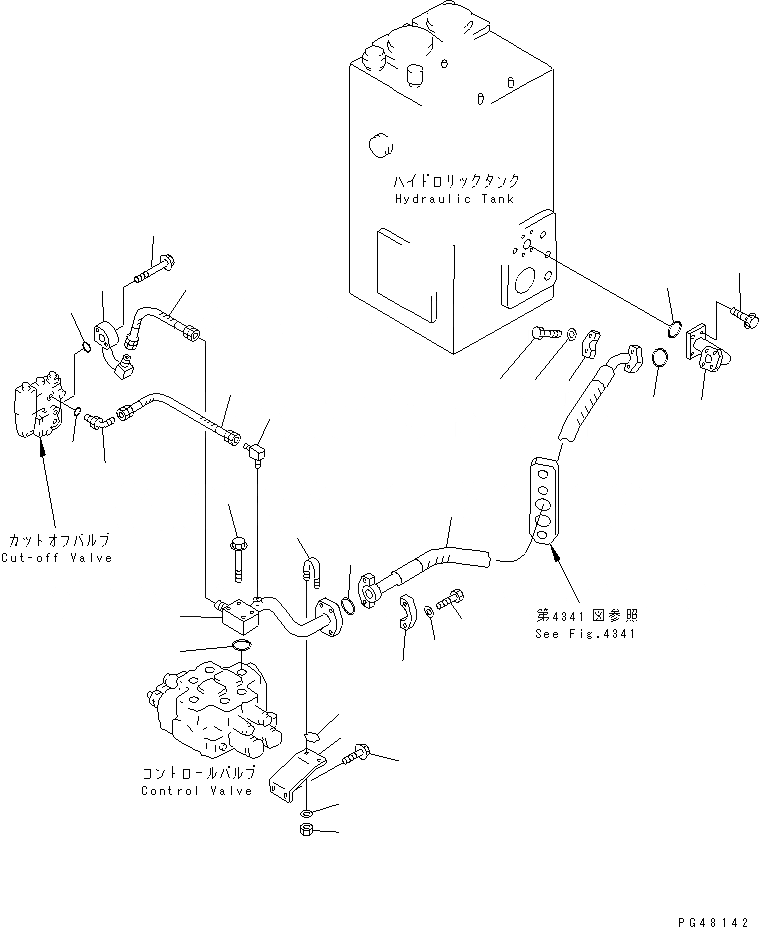 ハイドロリックタンク
Hydraulic Tank

カットオフバルブ
Cut-off Valve

第4341図参照
See Fig.4341

コントロールバルブ
Control Valve

PG48142