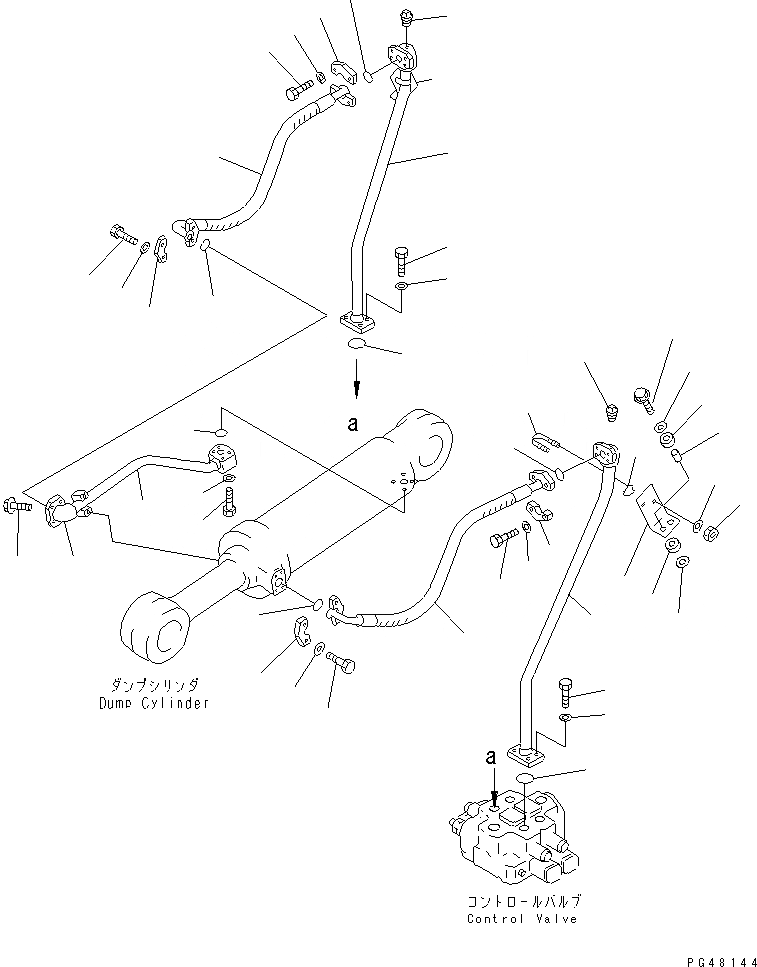 a

ダンプシリンダ
Dump Cylinder

a

コントロールバルブ
Control Valve

PG48144