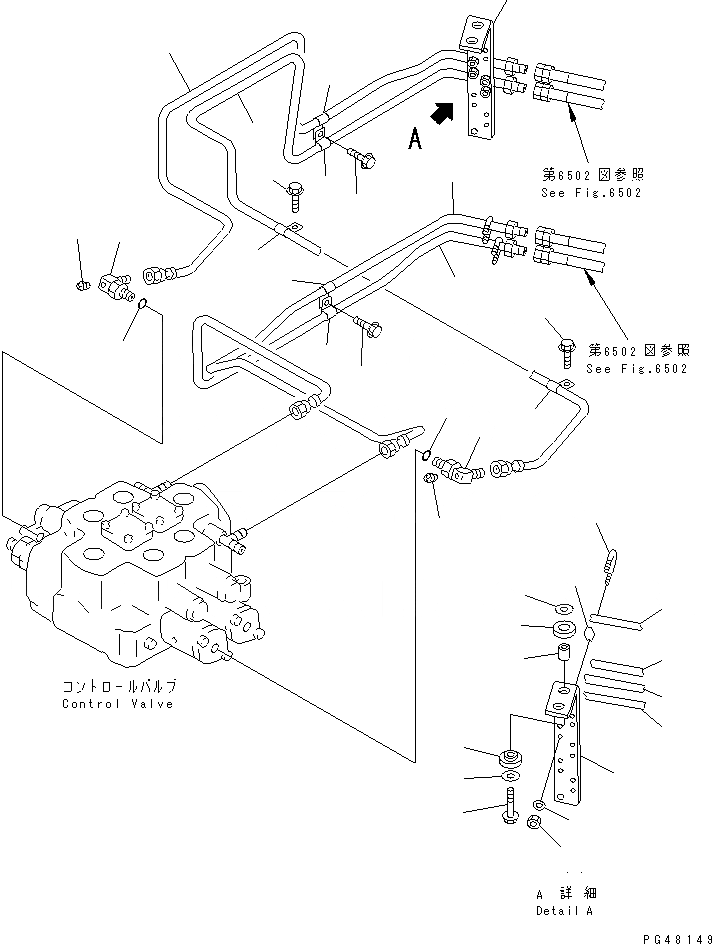 A

第6502図参照
See Fig.6502

第6502図参照
See Fig.6502

コントロールバルブ
Control Valve

A 詳細
Detail A

PG48149