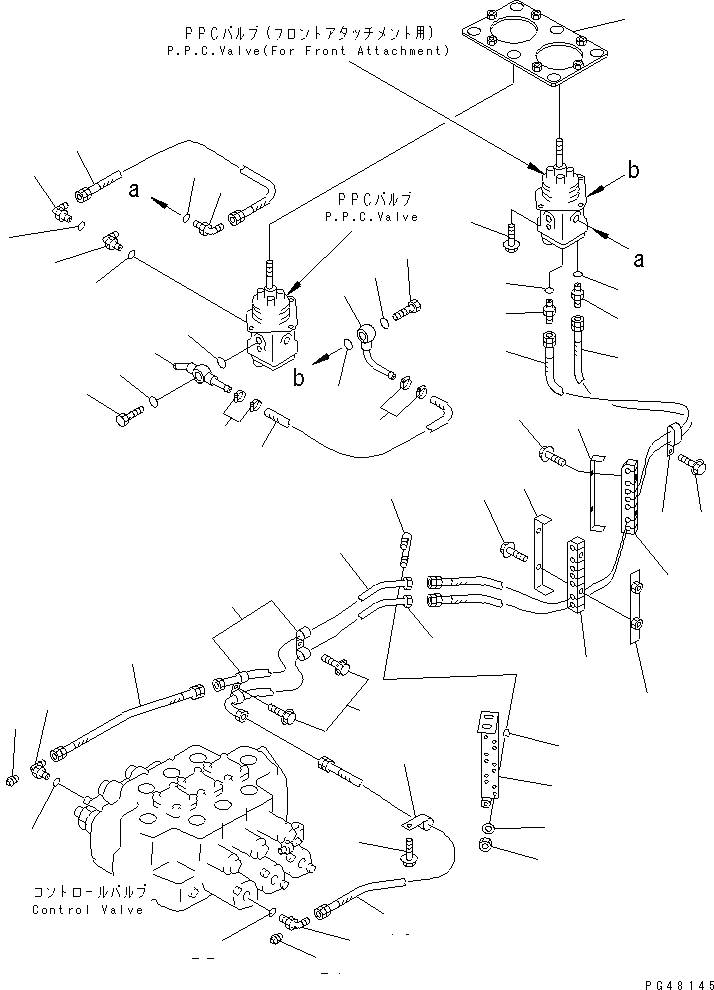 PPCバルブ(フロントアタッチメント用)
P.P.C.Valve(For Front Attachment)

b

a

a

PPCバルブ
P.P.C.Valve

b

コントロールバルブ
Control Valve

PG48145