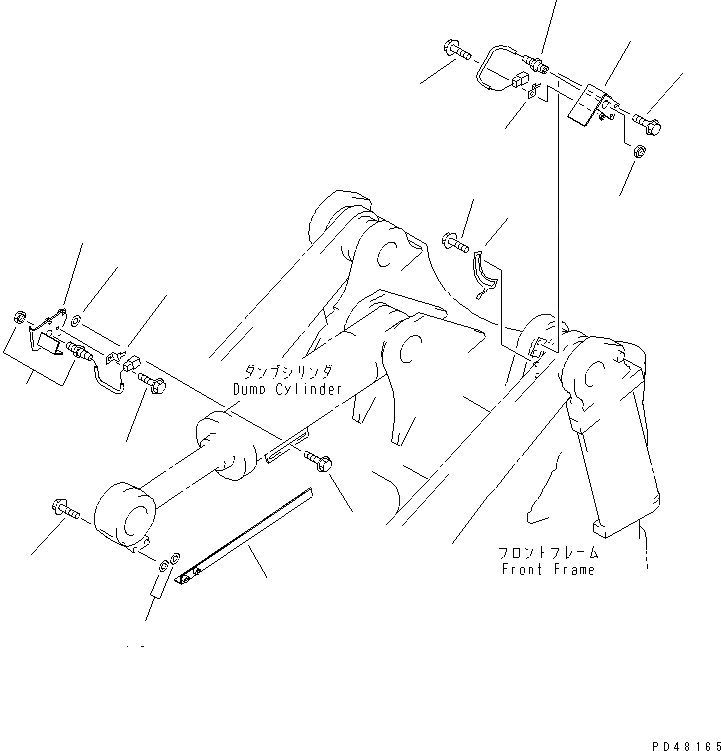 ダンプシリンダ
Dump Cylinder

フロントフレーム
Front Frame

PD48165