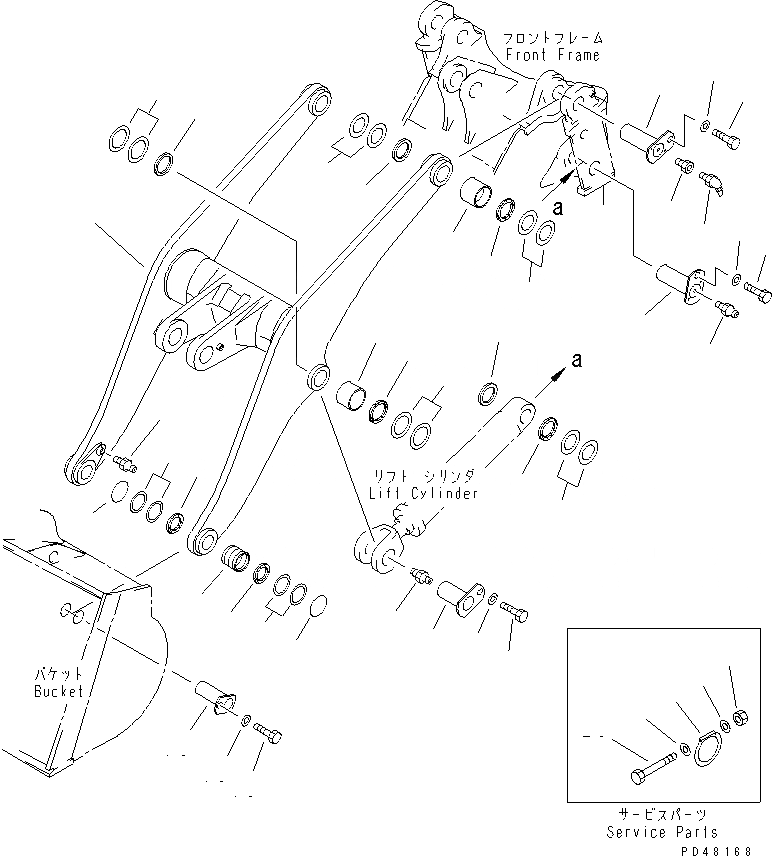 フロントフレーム
Front Frame

a

a

リフト シリンダ
Lift Cylinder

バケット
Bucket

サービスパーツ
Service Parts

PD48168