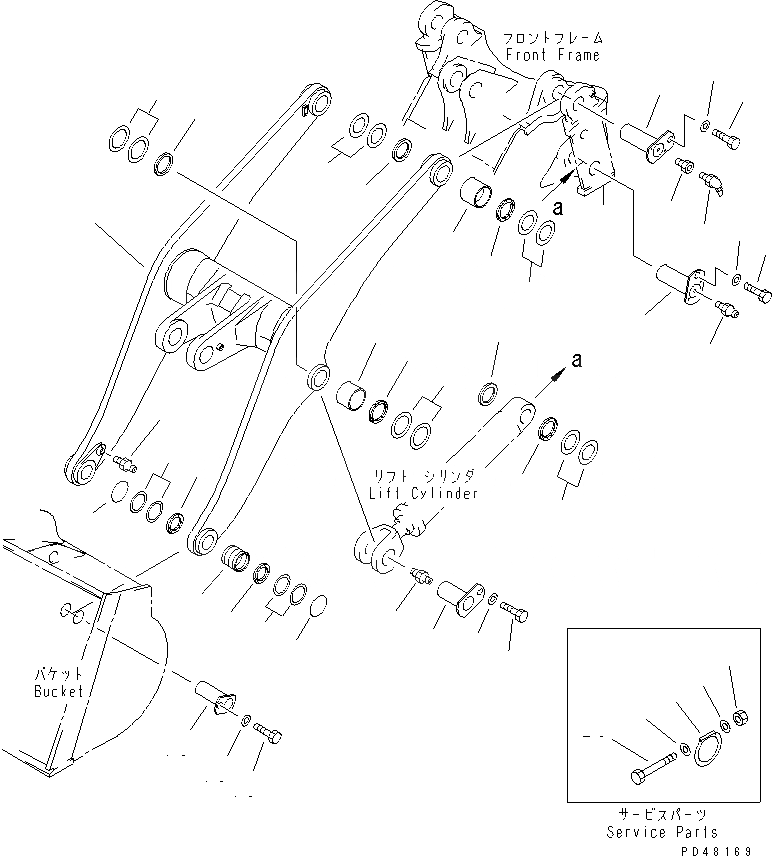 フロントフレーム
Front Frame

a

a

リフト シリンダ
Lift Cylinder

バケット
Bucket

サービスパーツ
Service Parts

PD48169