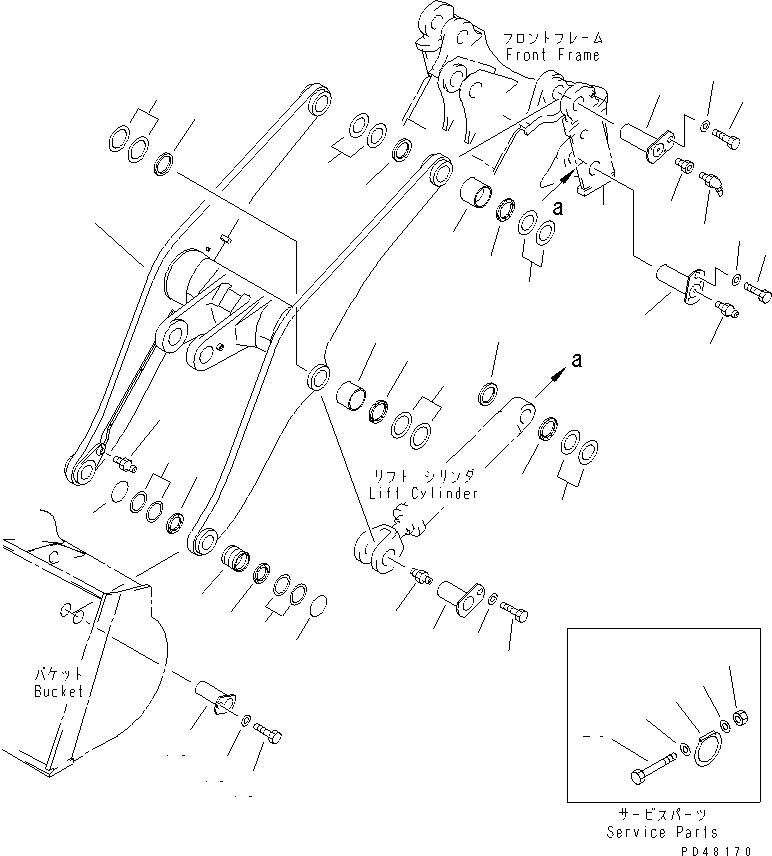 フロントフレーム
Front Frame

a

a

リフト シリンダ
Lift Cylinder

バケット
Bucket

サービスパーツ
Service Parts

PD48170