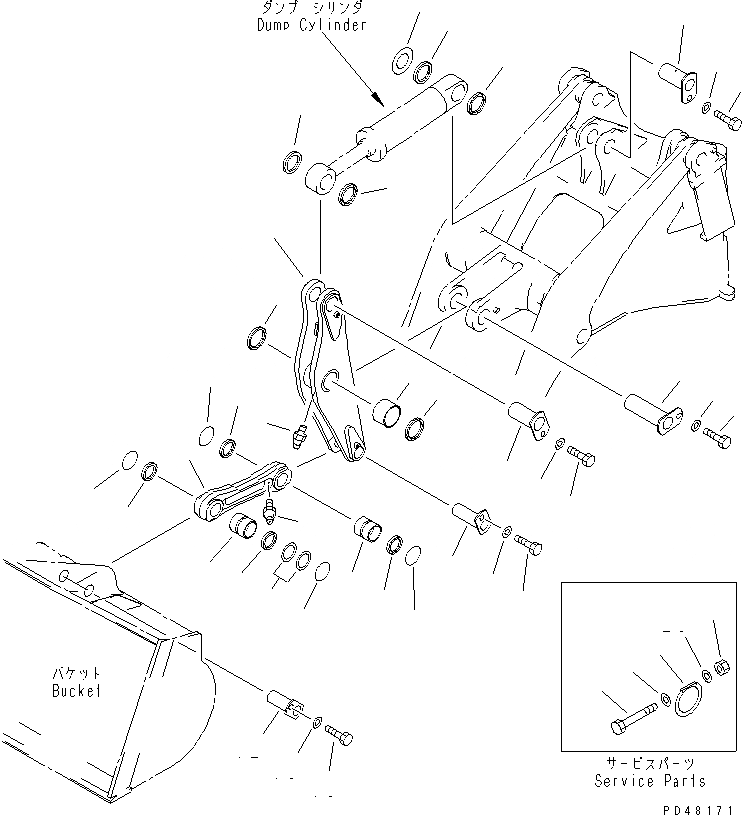 ダンプ シリンダ
Dump Cylinder

バケット
Bucket

サービスパーツ
Service Parts

PD48171