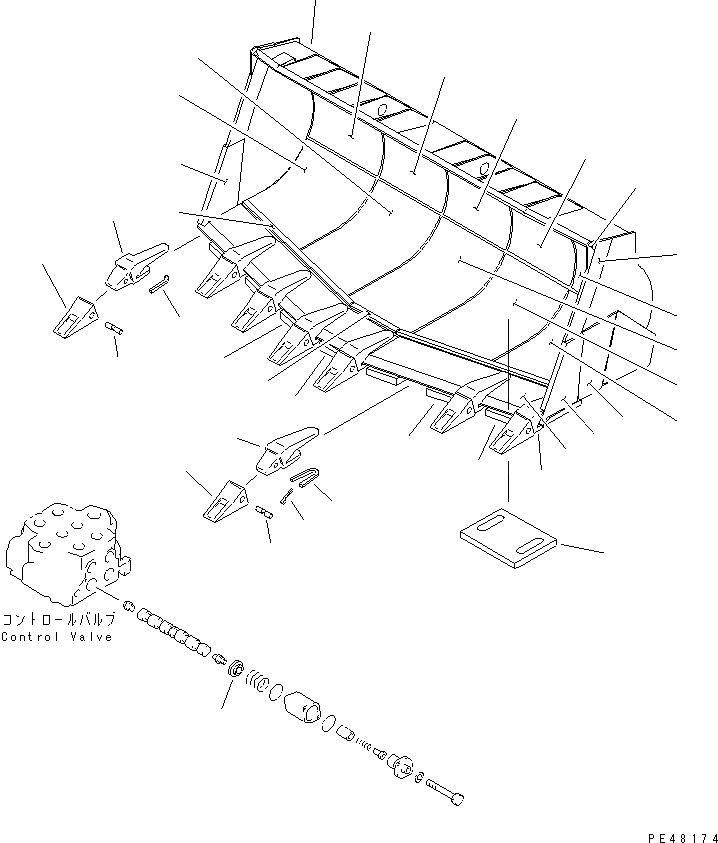 コントロールバルブ
Control Valve

PE48174