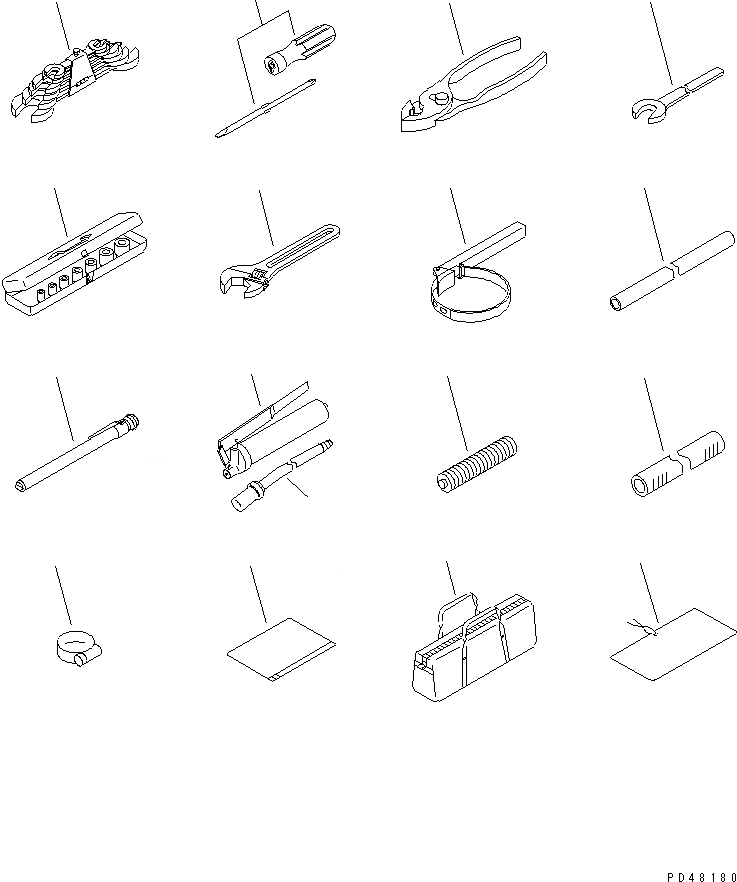 PD48180