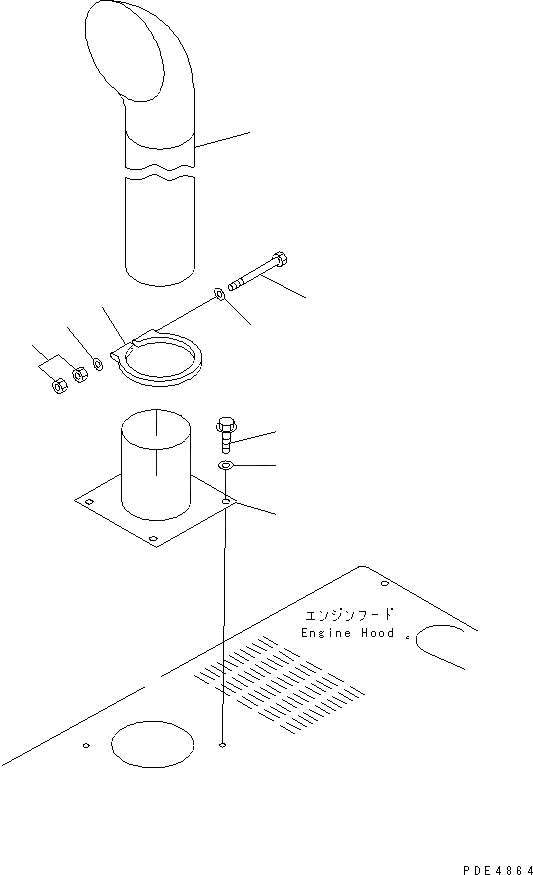 エンジンフード
Engine Hood

PDE4864