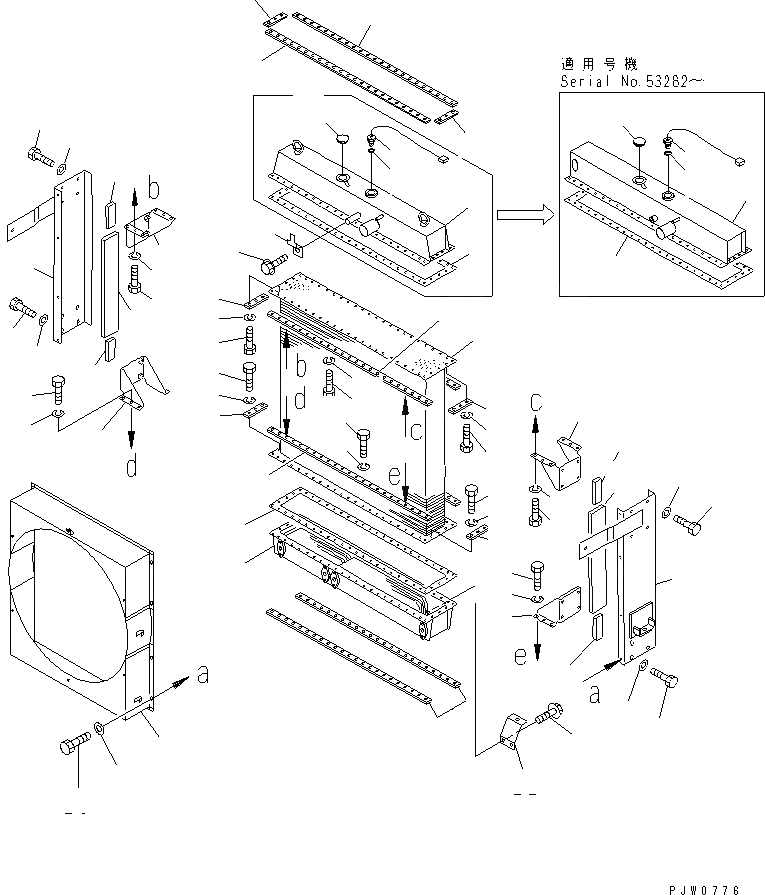 適用号機
Serial No.53262～

b
b
d
d
c
c
e
e
a
a

PJW0776