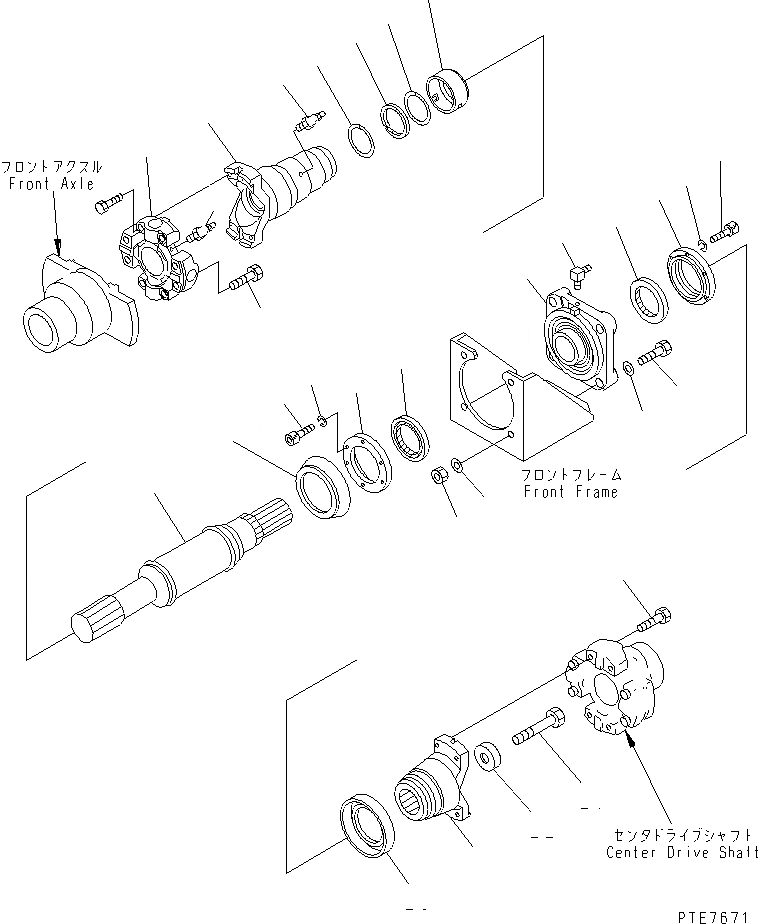 フロントアクスル
Front Axle

フロントフレーム
Front Frame

センタドライブシャフト
Center Drive Shaft

PTE7671