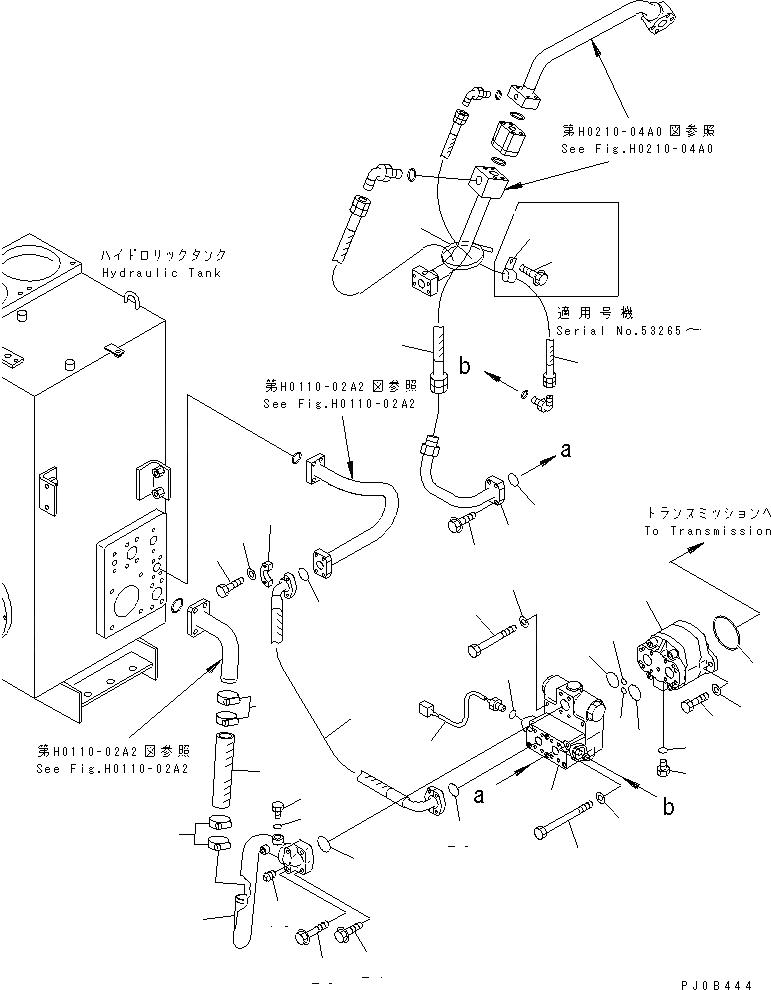 第H0210-04A0図参照
See Fig.H0210-04A0

ハイドロリックタンク
Hydraulic Tank

適用号機
Serial No.53265～

b

第H0110-02A2図参照
See Fig.H0110-02A2

a

トランスミッションへ
To Transmission

第H0110-02A2図参照
See Fig.H0110-02A2

a

b

PJ0B444