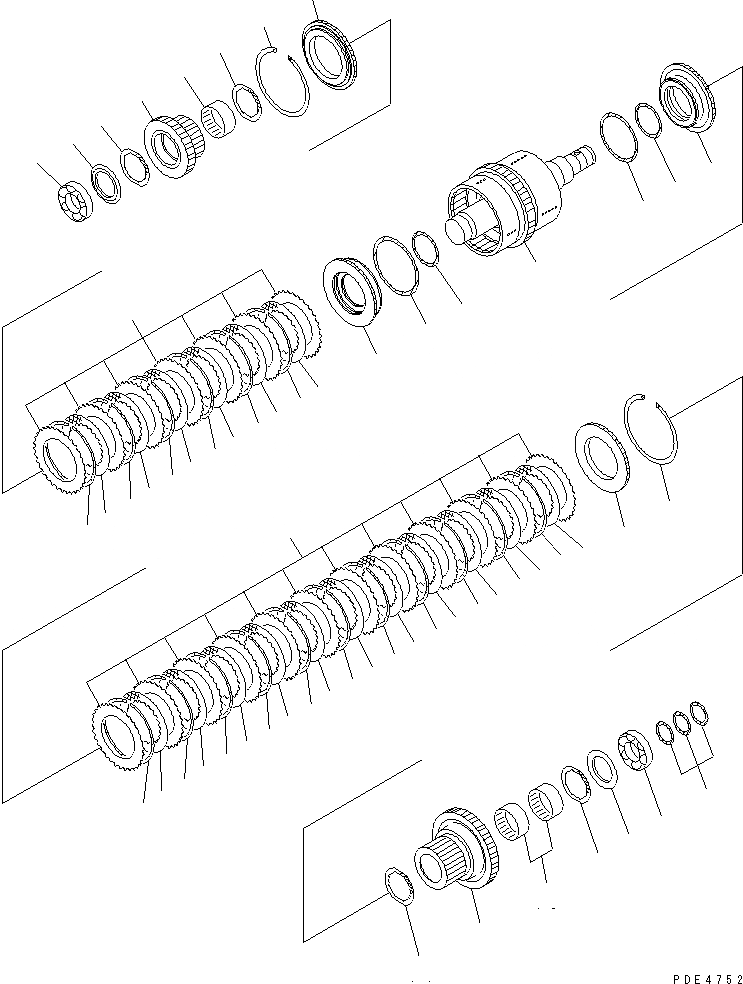 PDE4752