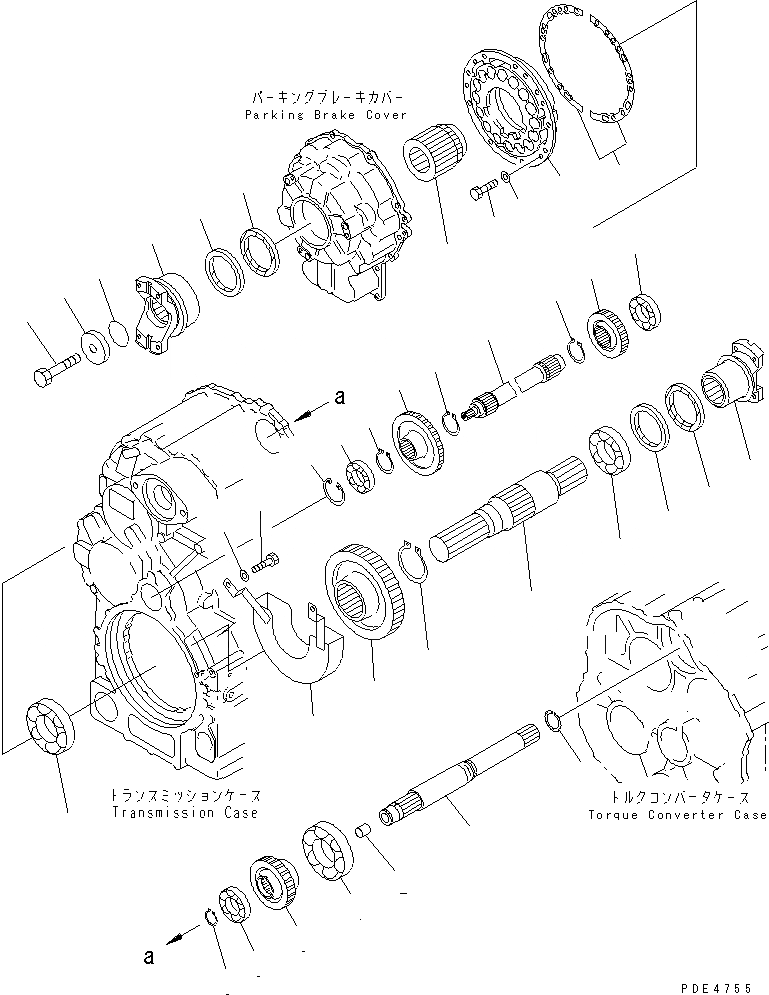 パーキングブレーキカバー
Parking Brake Cover

a

トランスミッションケース
Transmission Case

トルクコンバータケース
Torque Converter Case

a

PDE4755