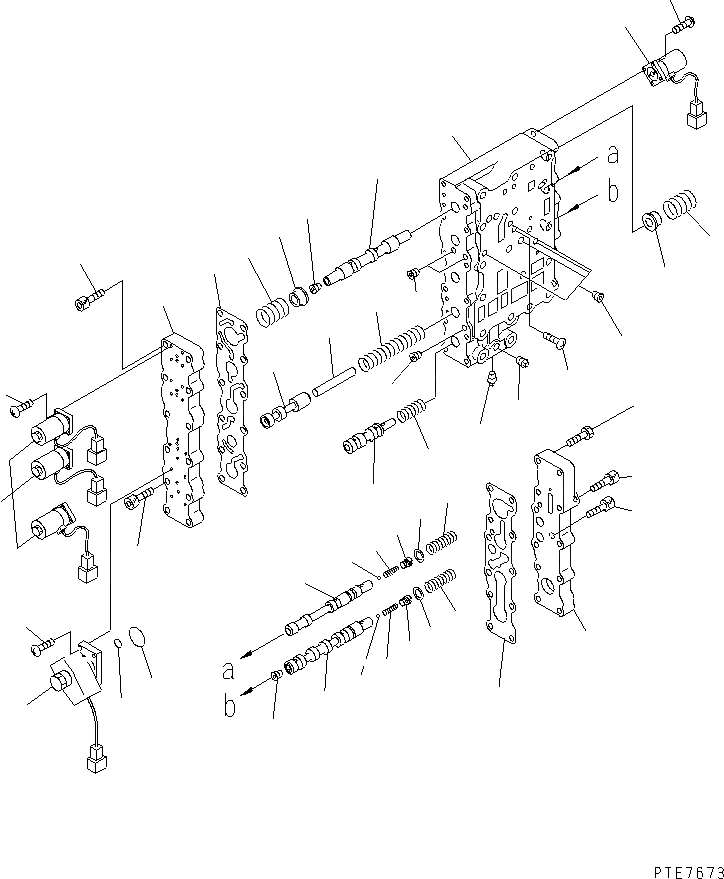 a
b
a
b
PTE7673