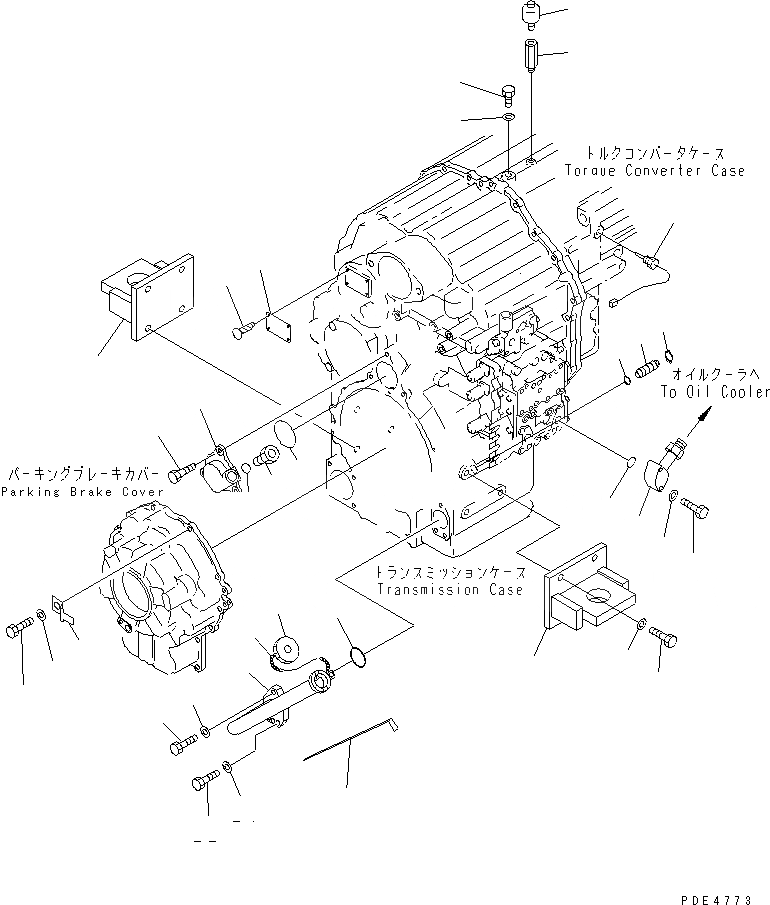 トルクコンバータケース
Torque Converter Case

オイルクーラへ
To Oil Cooler

パーキングブレーキカバー
Parking Brake Cover

トランスミッションケース
Transmission Case

PDE4773