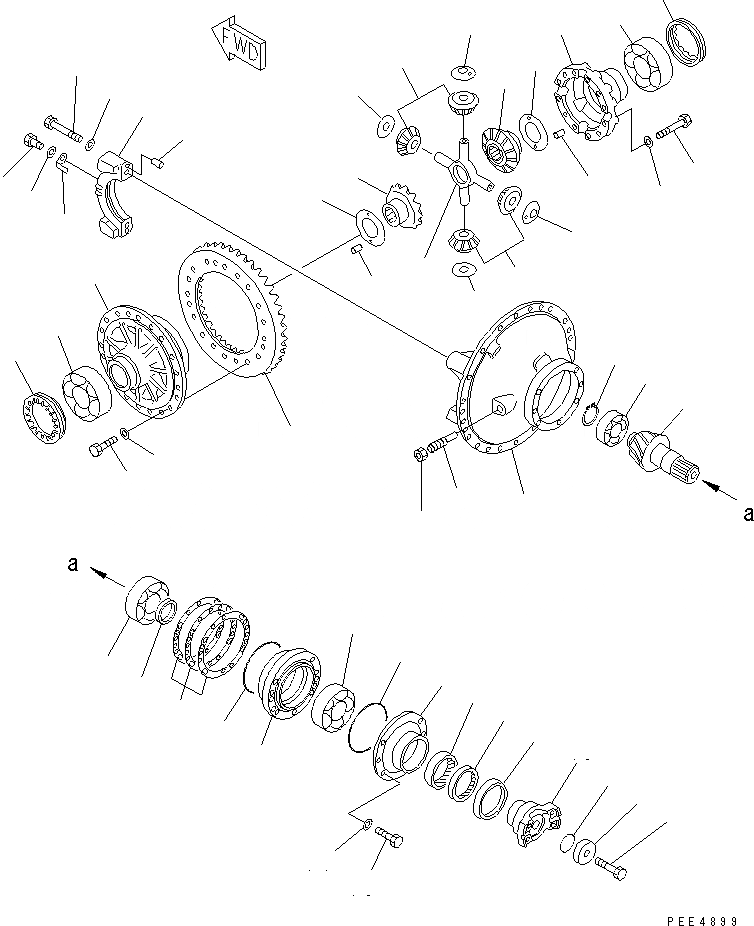 FWD

a

a

PEE4899