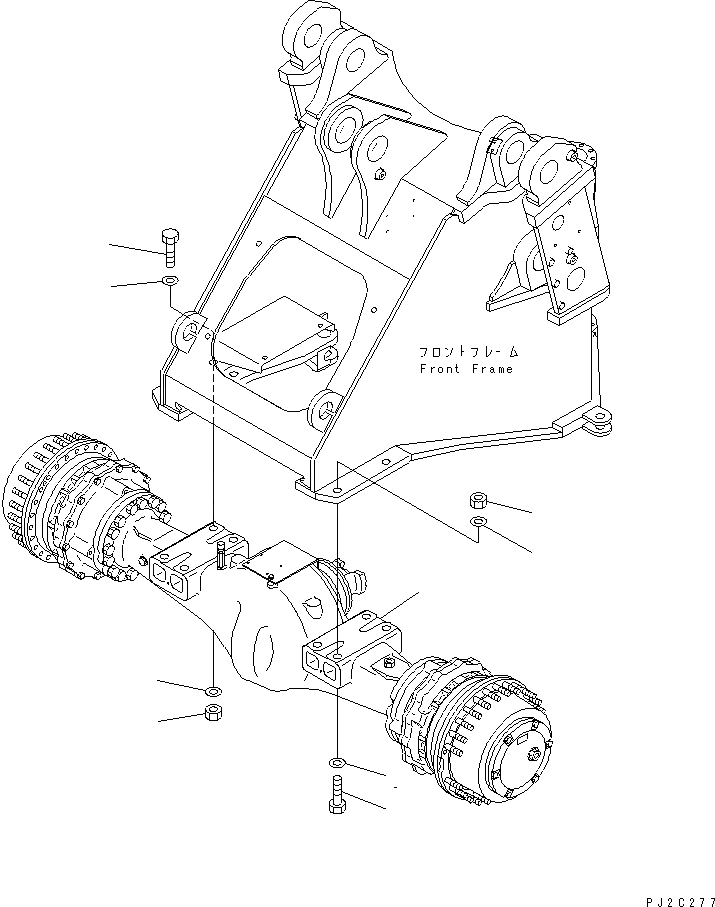 フロントフレーム
Front Frame

PJ2C277