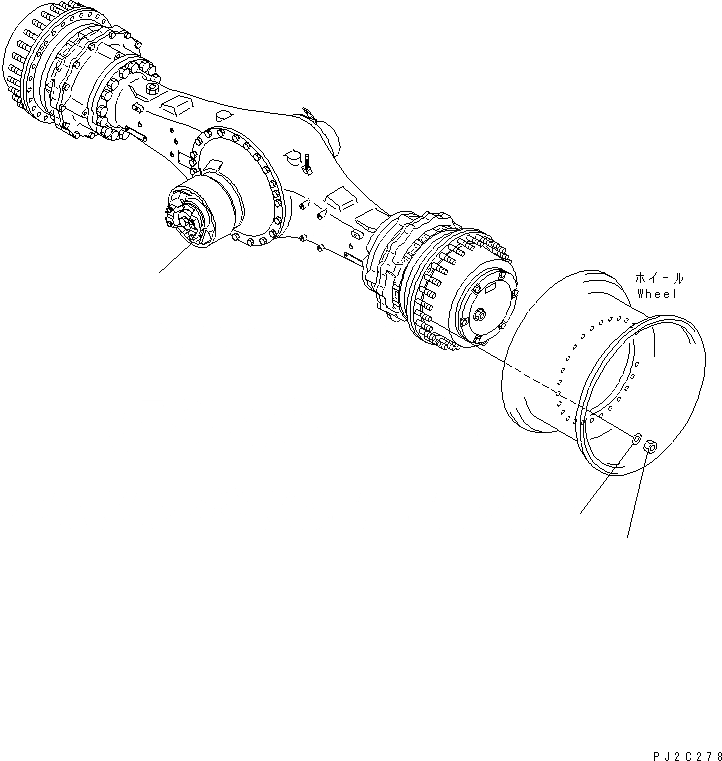 ホイール
Wheel

PJ2C278