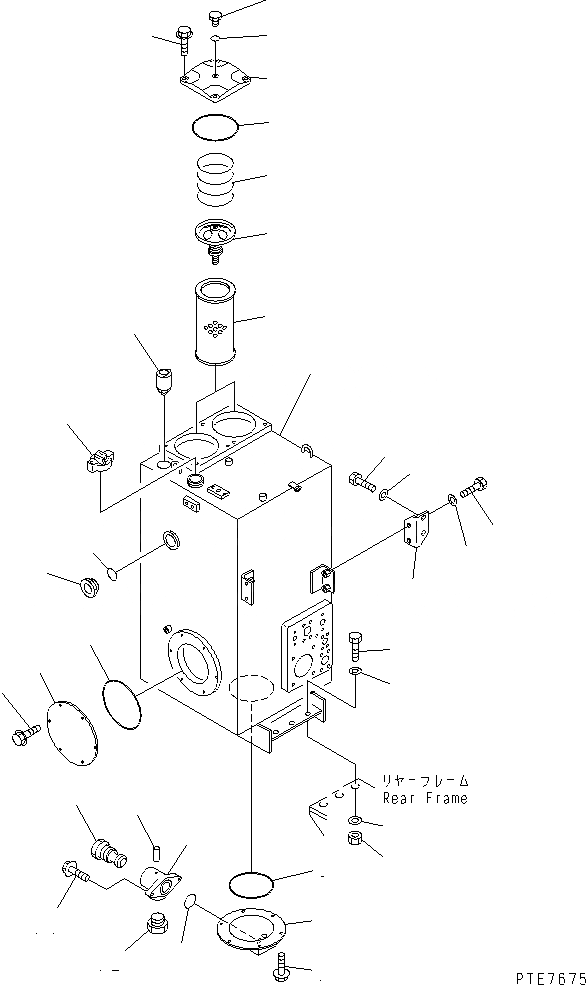 リヤーフレーム
Rear Frame

PTE7675