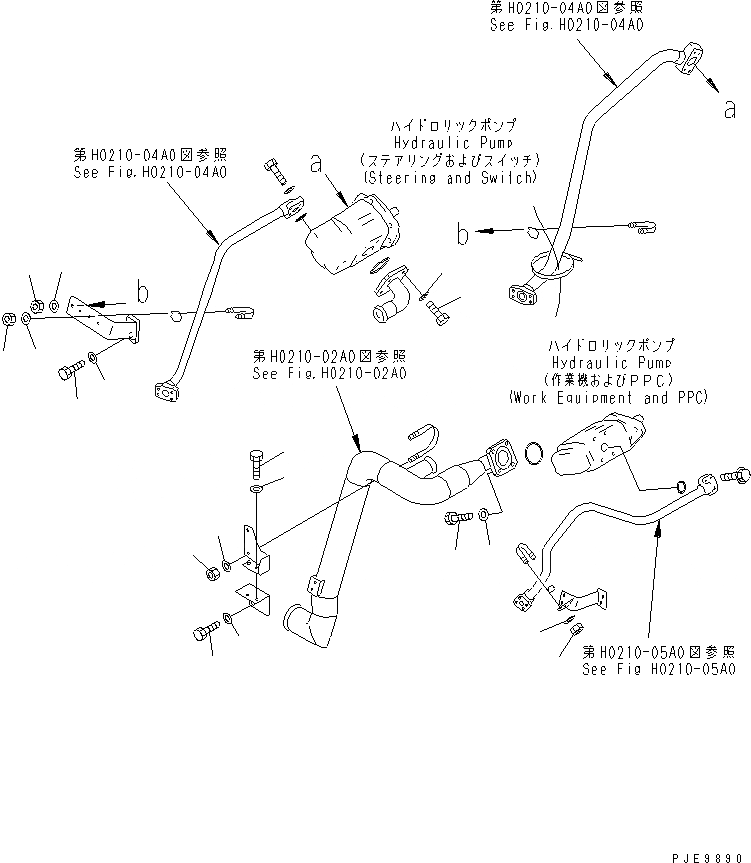 第H0210-04A0図参照
See Fig.H0210-04A0

a

ハイドロリックポンプ
Hydraulic Pump
(ステアリングおよびスイッチ)
(Steering and Switch)

第H0210-04A0図参照
See Fig.H0210-04A0

a

b

b

第H0210-02A0図参照
See Fig.H0210-02A0

ハイドロリックポンプ
Hydraulic Pump
(作業機およびPPC)
(Work Equipment and PPC)

第H0210-05A0図参照
See Fig H0210-05A0

PJE9890