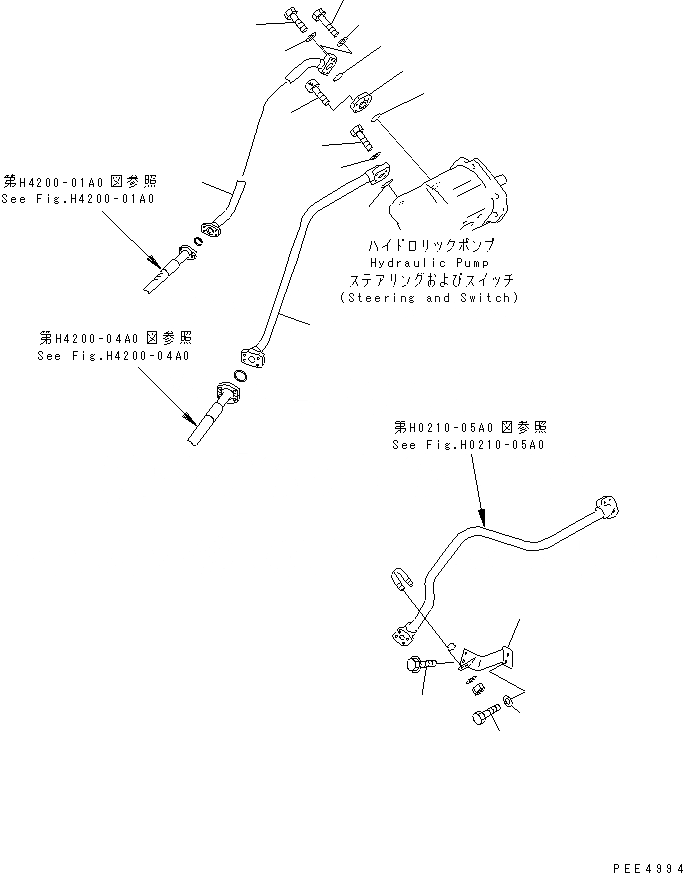 第H4200-01A0 図参照
See Fig.H4200-01A0

ハイドロリックポンプ
Hydraulic Pump
ステアリングおよびスイッチ
(Steering and Switch)

第H4200-04A0 図参照
See Fig.H4200-04A0

第H0210-05A0 図参照
See Fig.H0210-05A0

PEE4994