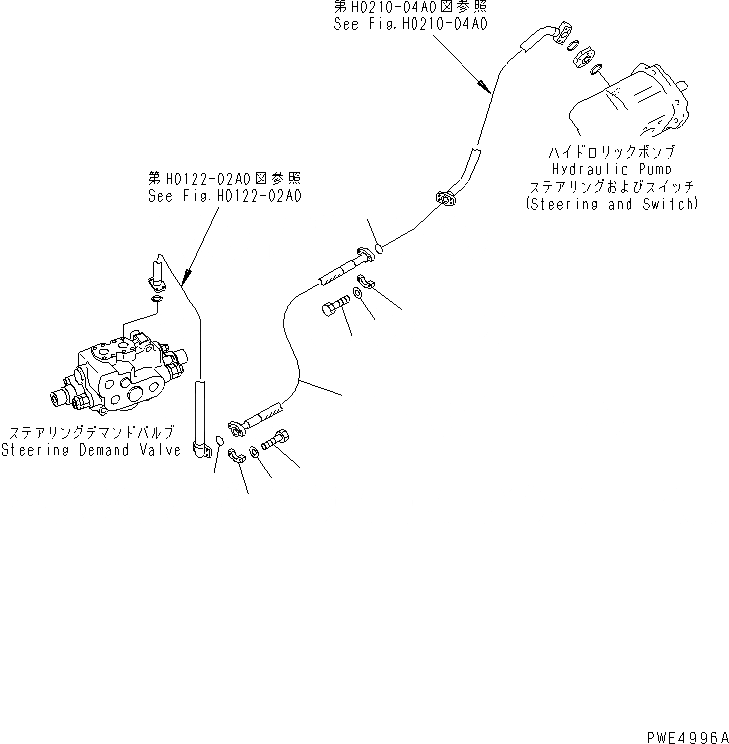 第H0210-04A0図参照
See Fig.H0210-04A0

ハイドロリックポンプ
Hydraulic Pump
ステアリングおよびスイッチ
(Steering and Switch)

第H0122-02A0図参照
See Fig.H0122-02A0

ステアリングデマンドバルブ
Steering Demand Valve

PWE4996A