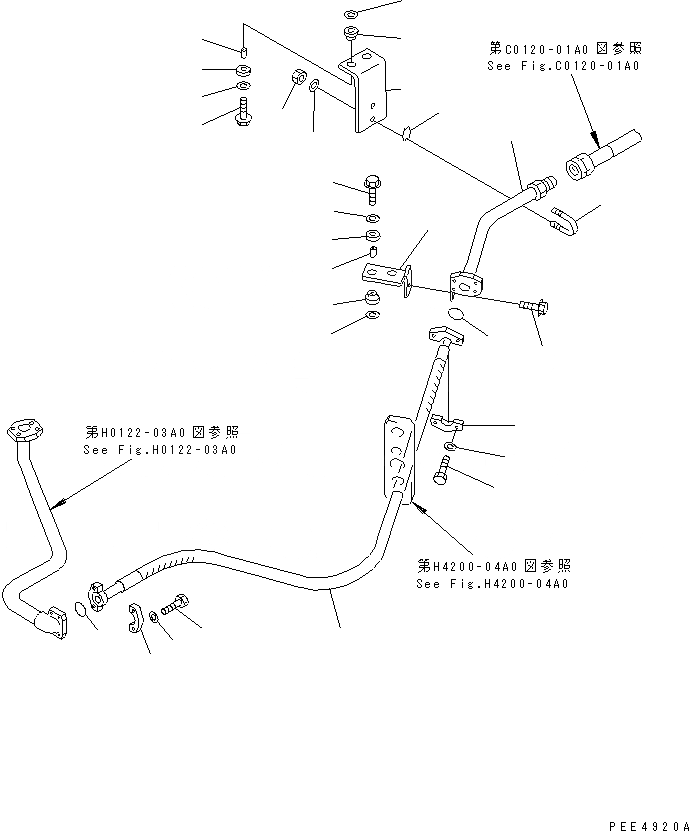 第C0120-01A0 図参照
See Fig.C0120-01A0

第H0122-03A0 図参照
See Fig.H0122-03A0

第H4200-04A0 図参照
See Fig.H4200-04A0

PEE4920A