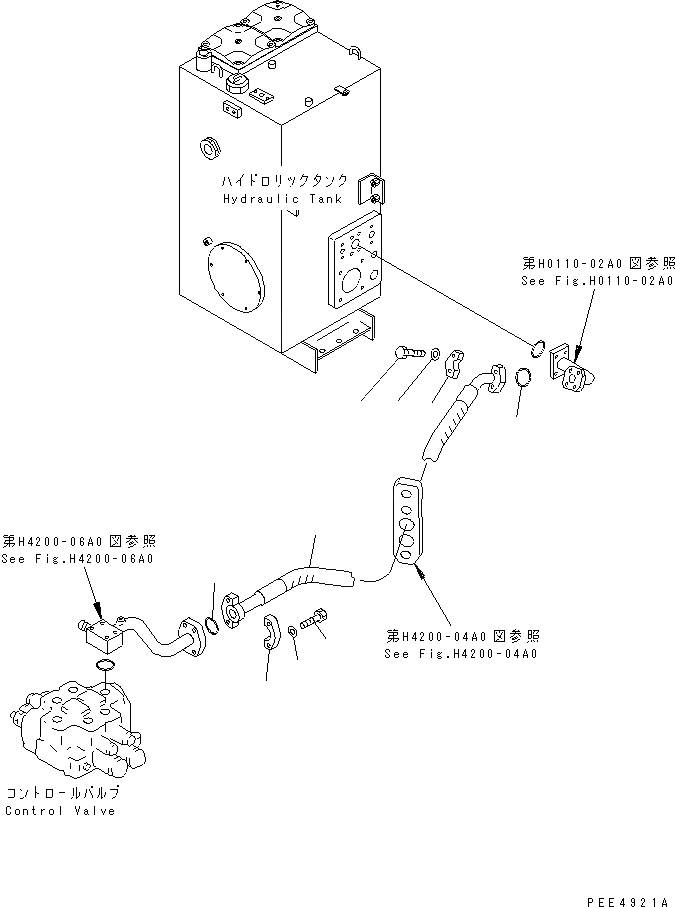 ハイドロリックタンク
Hydraulic Tank

第H0110-02A0 図参照
See Fig.H0110-02A0

第H4200-06A0 図参照
See Fig.H4200-06A0

第H4200-04A0 図参照
See Fig.H4200-04A0

コントロールバルブ
Control Valve

PEE4921A