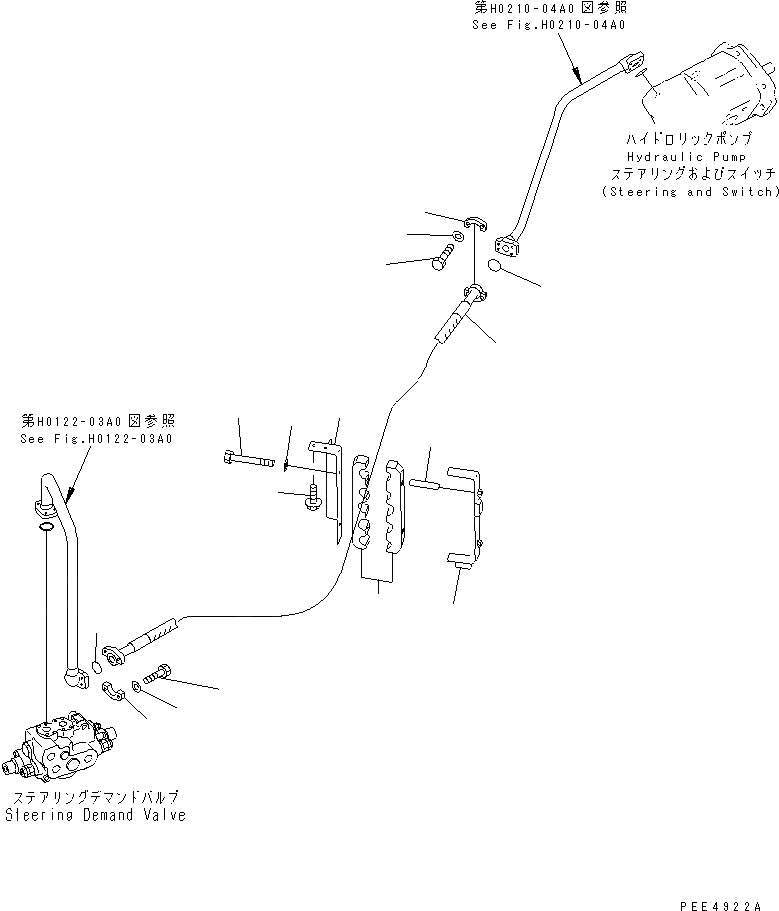 第H0210-04A0 図参照
See Fig.H0210-04A0

ハイドロリックポンプ
Hydraulic Pump
ステアリングおよびスイッチ
(Steering and Switch)

第H0122-03A0 図参照
See Fig.H0122-03A0

ステアリングデマンドバルブ
Steering Demand Valve

PEE4922A