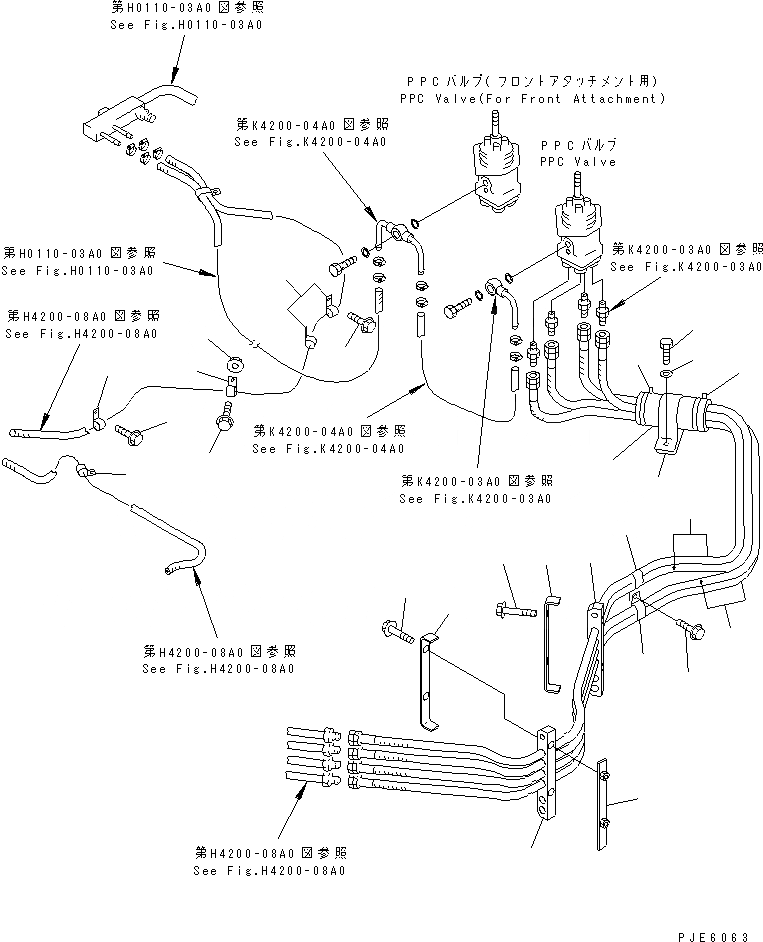 第H0110-03A0図参照
See Fig.H0110-03A0

PPCバルブ(フロントアタッチメント用)
PPC Valve(For Front Attachment)

第K4200-04A0図参照
See Fig.K4200-04A0

PPCバルブ
PPC Valve

第H0110-03A0図参照
See Fig.H0110-03A0

第K4200-03A0図参照
See Fig.K4200-03A0

第H4200-08A0図参照
See Fig.H4200-08A0

第K4200-04A0図参照
See Fig.K4200-04A0

第K4200-03A0図参照
See Fig.K4200-03A0

第H4200-08A0図参照
See Fig.H4200-08A0

第H4200-08A0図参照
See Fig.H4200-08A0

PJE6063