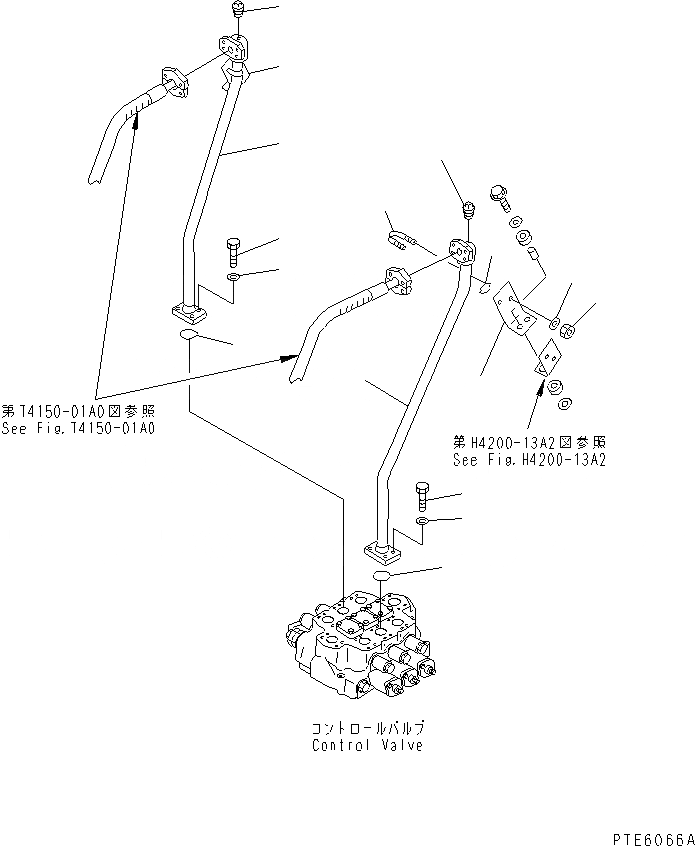 第T4150-01A0図参照
See Fig.T4150-01A0

第H4200-13A2図参照
See Fig.H4200-13A2

コントロールバルブ
Control Valve

PTE6066A