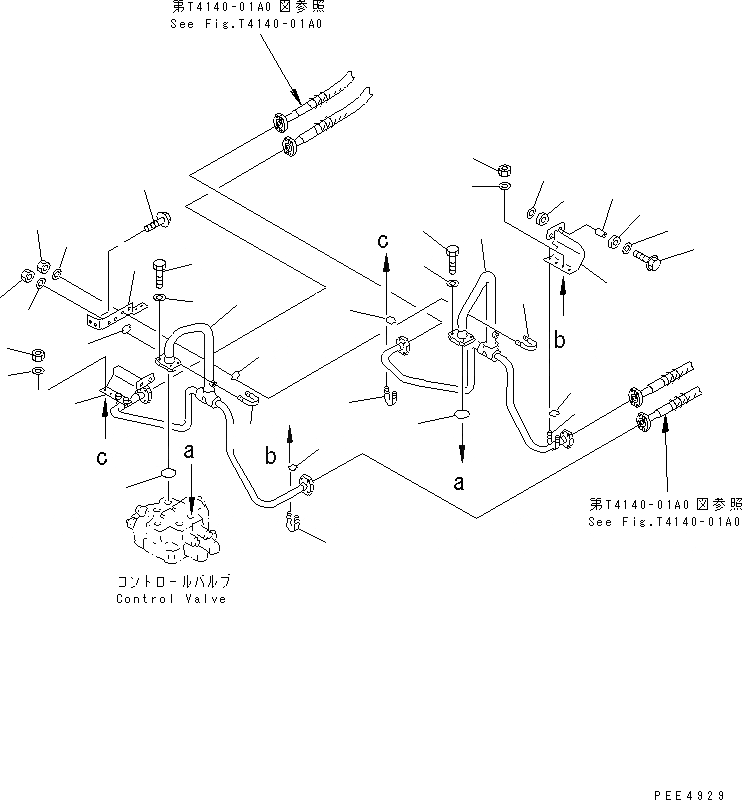 第T4140-01A0 図参照
See Fig.T4140-01A0

c

b

c

a

b

a

第T4140-01A0 図参照
See Fig.T4140-01A0

コントロールバルブ
Control Valve

PEE4929