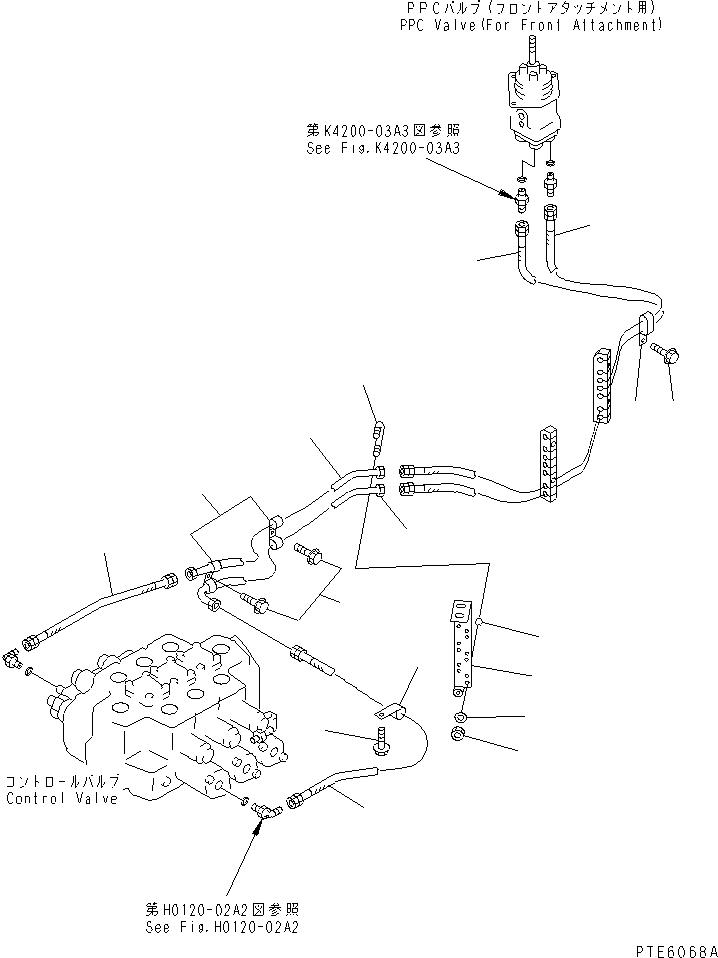 PPCバルブ(フロントアタッチメント用)
PPC Valve(For Front Attachment)

第K4200-03A3図参照
See Fig.K4200-03A3

コントロールバルブ
Control Valve

第H0120-02A2図参照
See Fig.H0120-02A2

PTE6068A