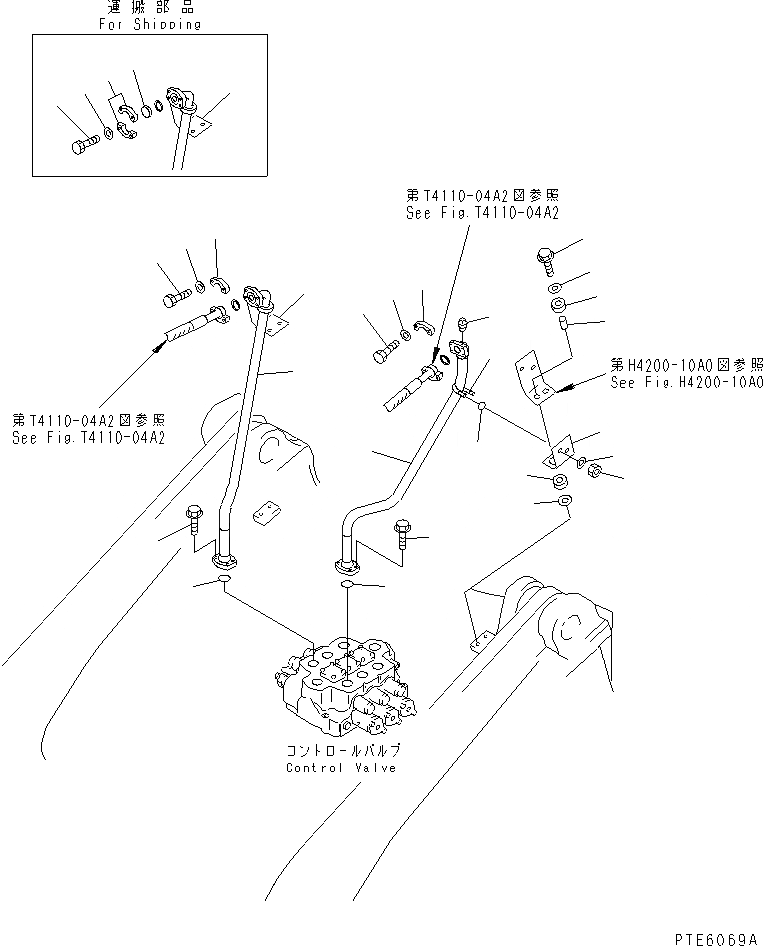 運搬部品
For Shipping

第T4110-04A2図参照
See Fig.T4110-04A2

第H4200-10A0図参照
See Fig.H4200-10A0

第T4110-04A2図参照
See Fig.T4110-04A2

コントロールバルブ
Control Valve

PTE6069A