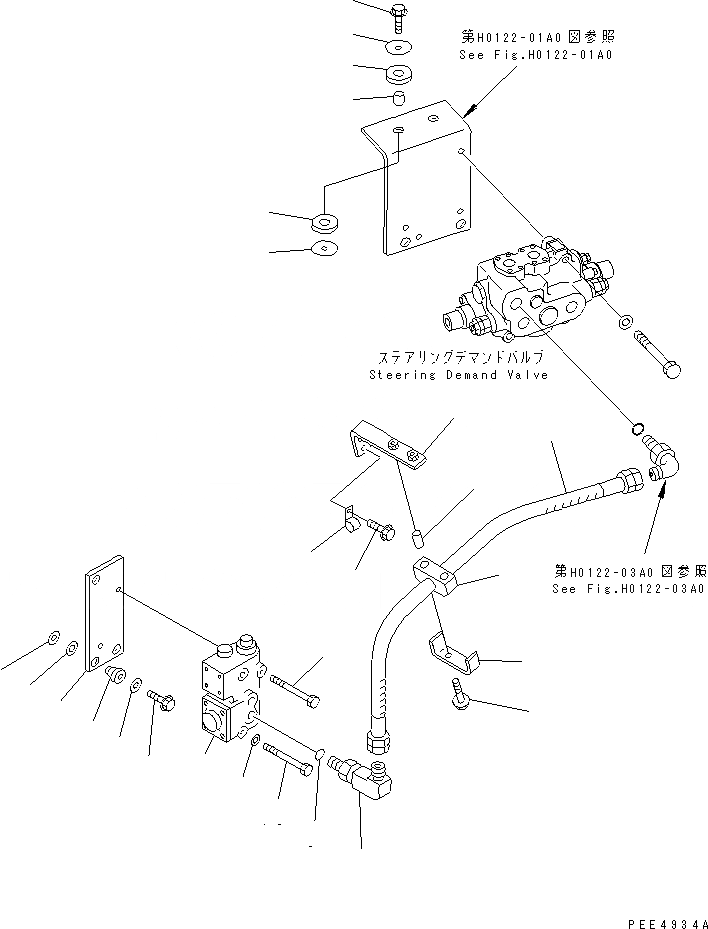 第H0122-01A0 図参照
See Fig.H0122-01A0

ステアリングデマンドバルブ
Steering Demand Valve

第H0122-03A0 図参照
See Fig.H0122-03A0

PEE4934A