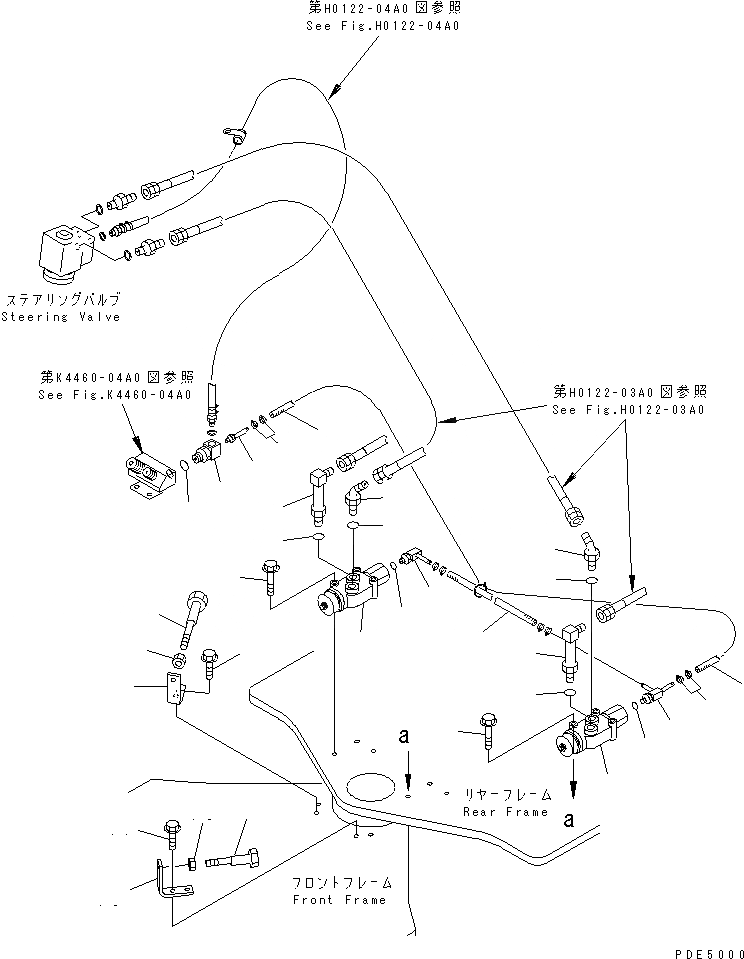 第H0122-04A0 図参照
See Fig.H0122-04A0

ステアリングバルブ
Steering Valve

第K4460-04A0 図参照
See Fig.K4460-04A0

第H0122-03A0 図参照
See Fig.H0122-03A0

a

リヤーフレーム
Rear Frame

a

フロントフレーム
Front Frame

PDE5000