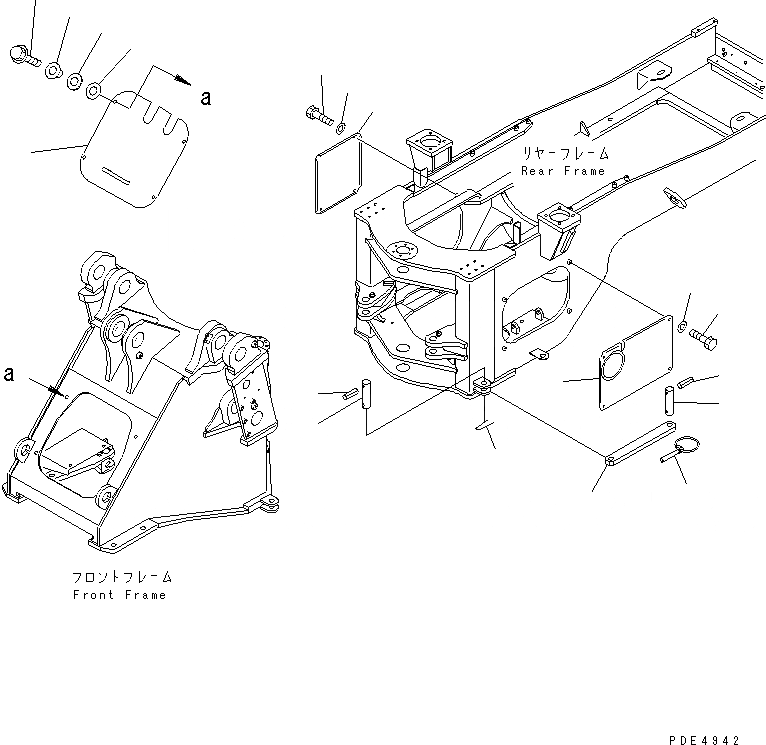 a

リヤーフレーム
Rear Frame

a

フロントフレーム
Front Frame

PDE4942