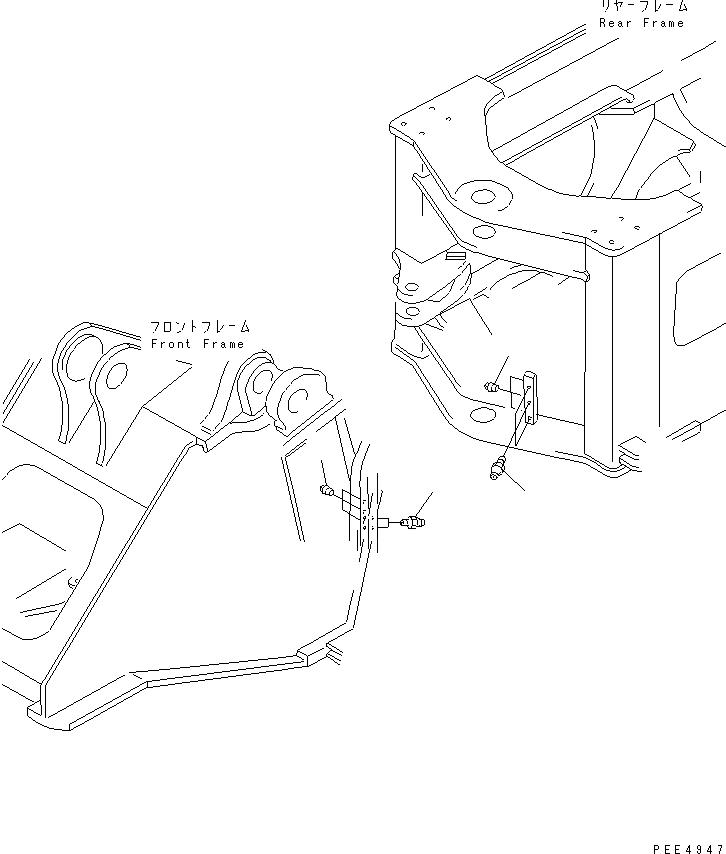 リヤーフレーム
Rear Frame

フロントフレーム
Front Frame

PEE4947