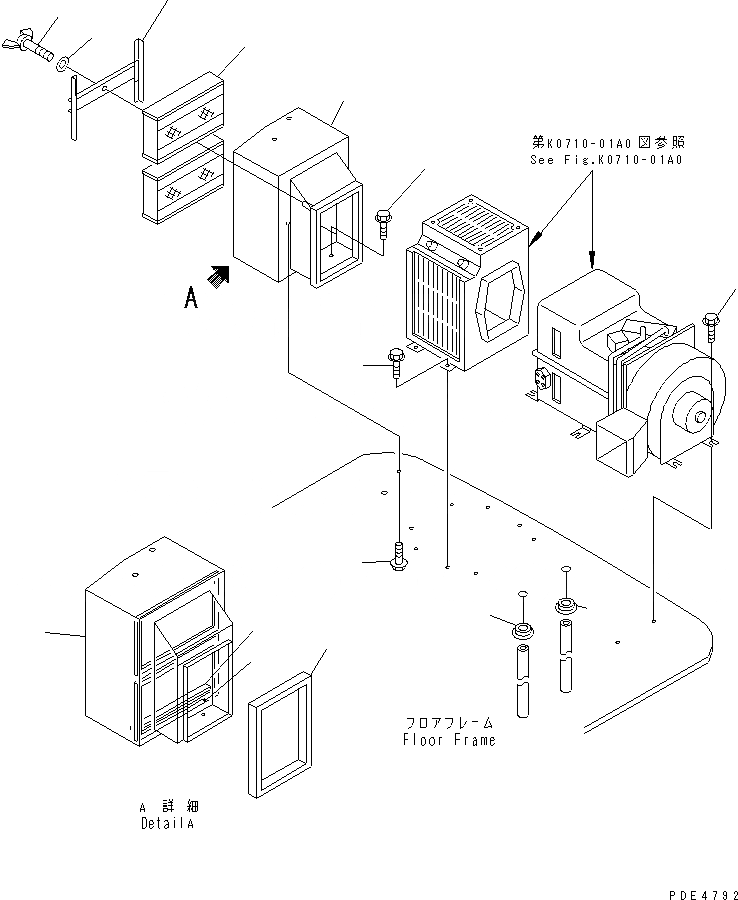 第K0710-01A0図参照
See Fig.K0710-01A0

A

フロアフレーム
Floor Frame

A 詳細
DetailA

PDE4792