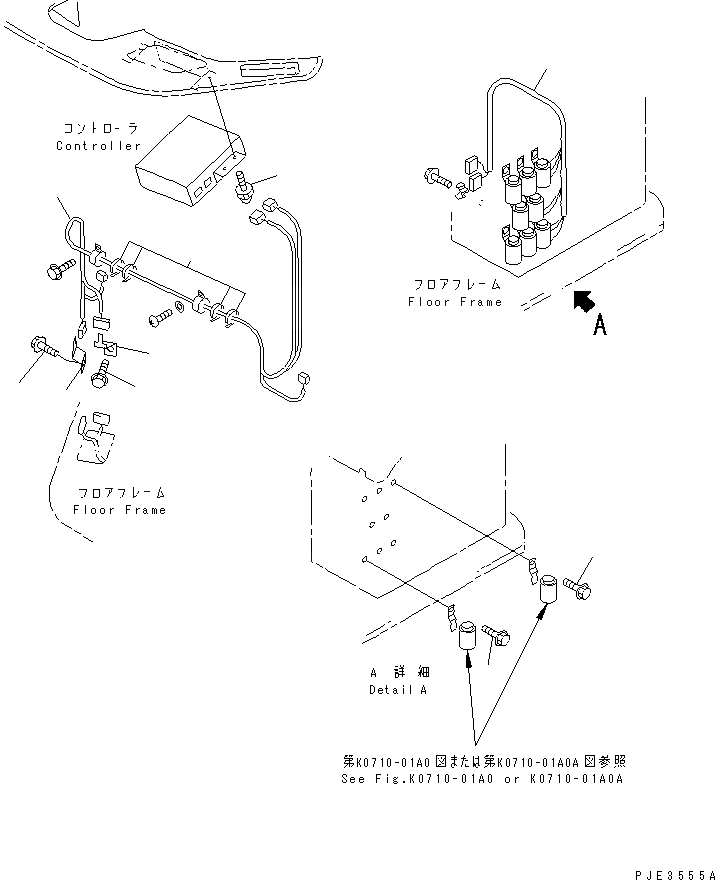 コントローラ
Controller

フロアフレーム
Floor Frame

A

フロアフレーム
Floor Frame

A 詳細
Detail A

第K0710-01A0図または第K0710-01A0A図参照
See Fig.K0710-01A0 or K0710-01A0A

PJE3555A